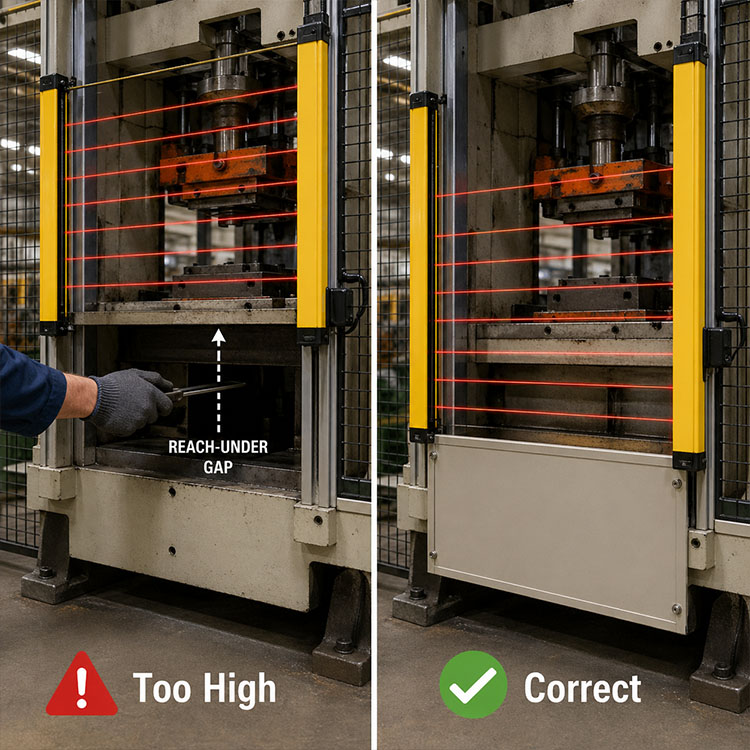 REACH-UNDER GAP

Too High

Correct